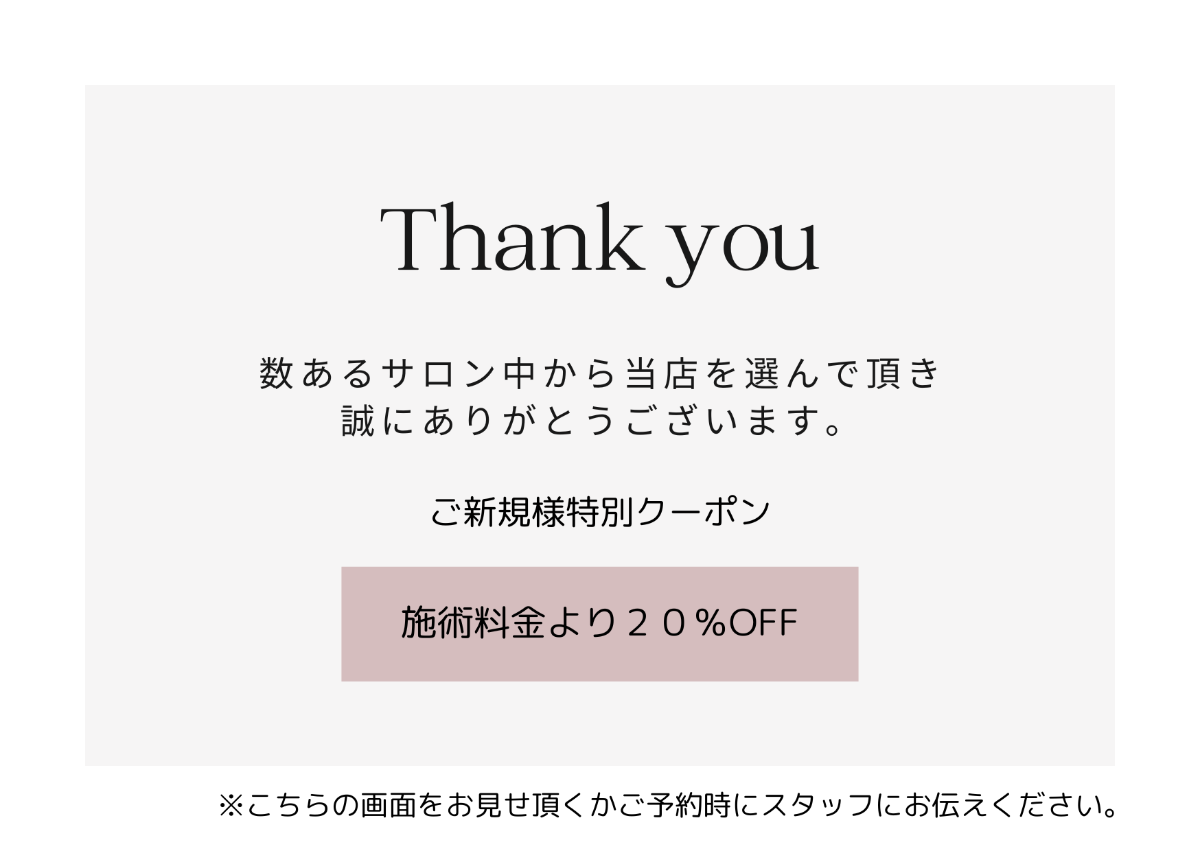 Thank you

数あるサロン中から当店を選んで頂き
誠にありがとうございます。

ご新規様特別クーポン

施術料金より２０%OFF

※こちらの画面をお見せ頂くかご予約時にスタッフにお伝えください。