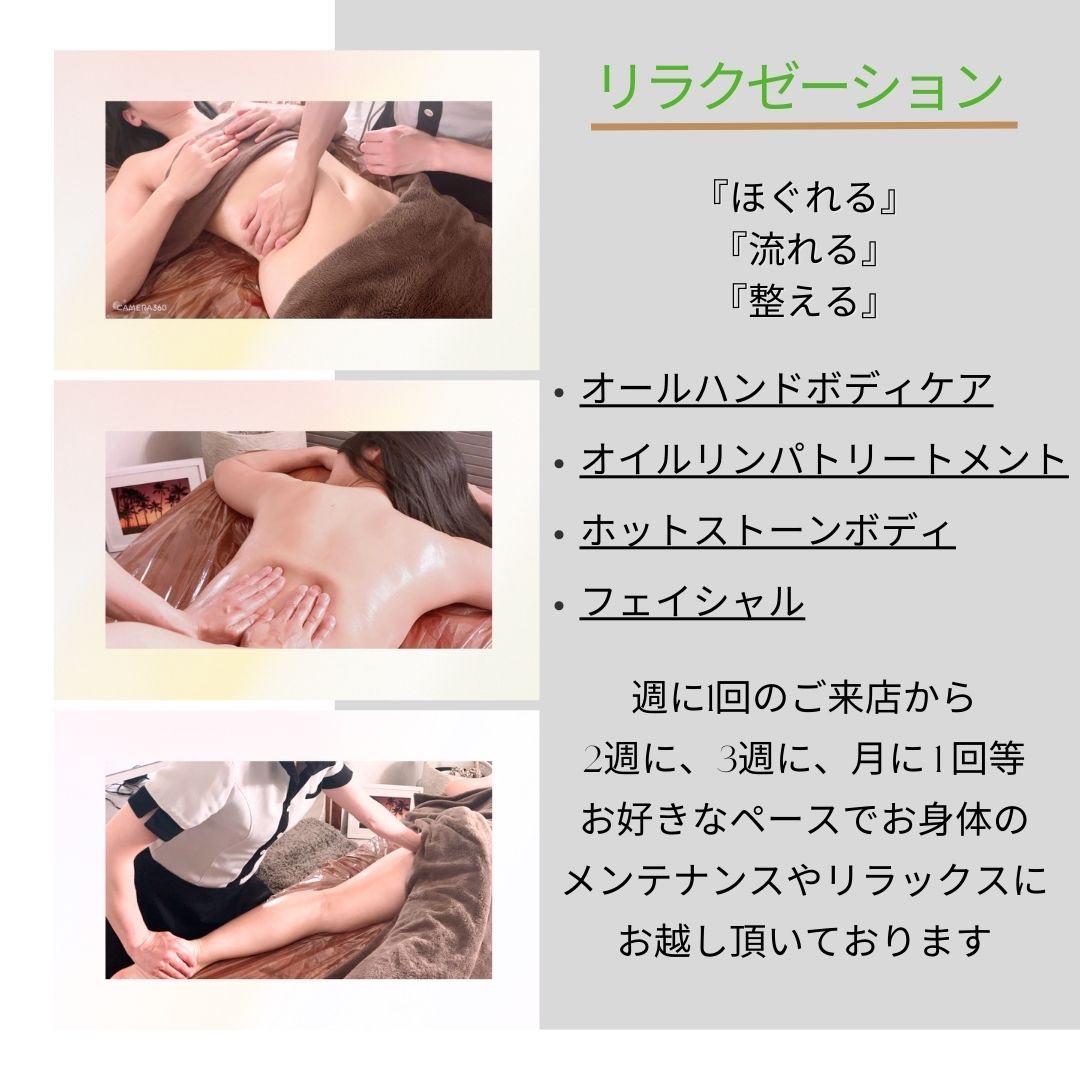 CAMERA360

リラクゼーション

『ほぐれる』
『流れる』
『整える』

• オールハンドボディケア
• オイルリンパトリートメント
• ホットストーンボディ
• フェイシャル

週に1回のご来店から
2週に、3週に、月に1回等
お好きなペースでお身体の
メンテナンスやリラックスに
お越し頂いております