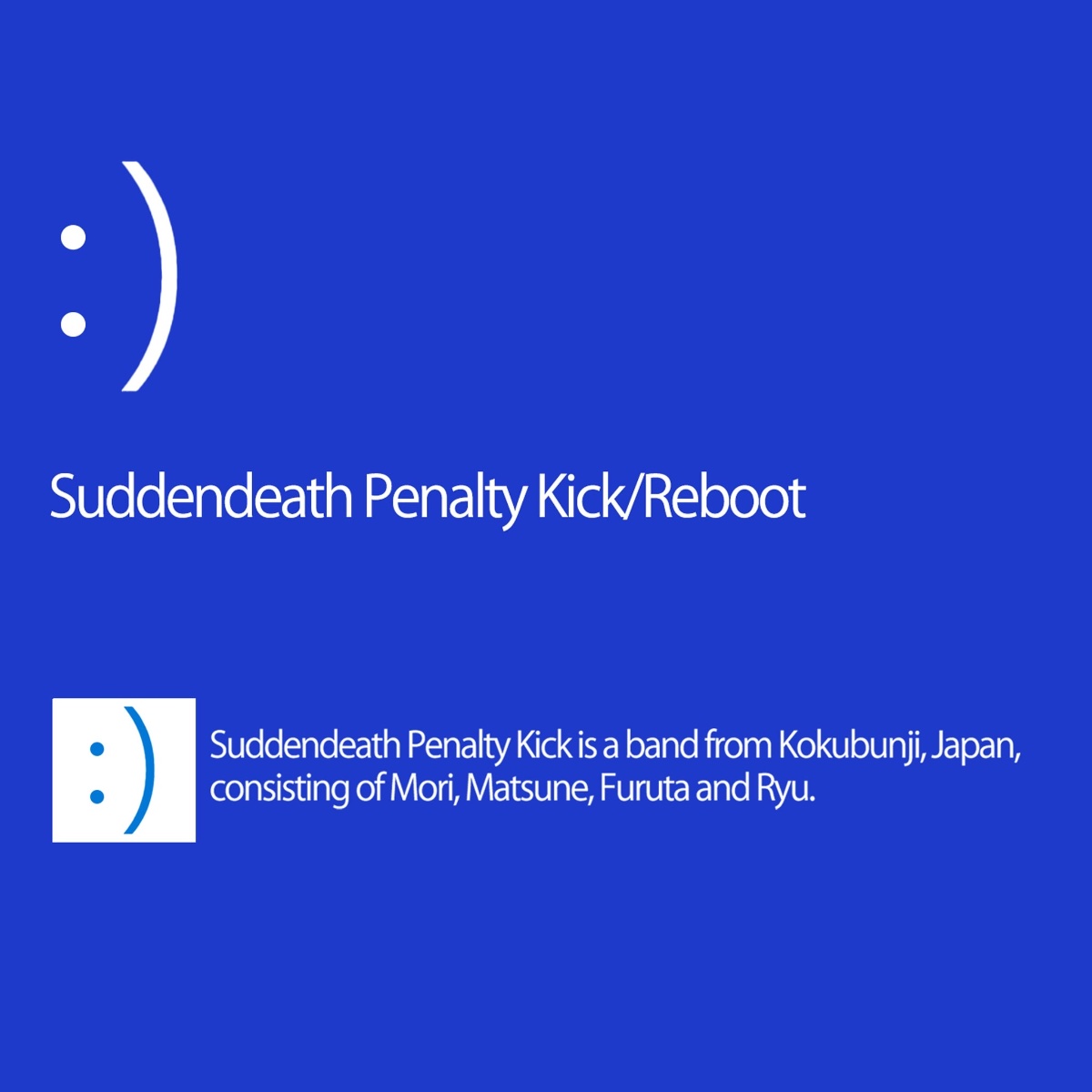 :)

Suddendeath Penalty Kick/Reboot

:)

Suddendeath Penalty Kick is a band from Kokubunji, Japan, consisting of Mori, Matsune, Furuta and Ryu.