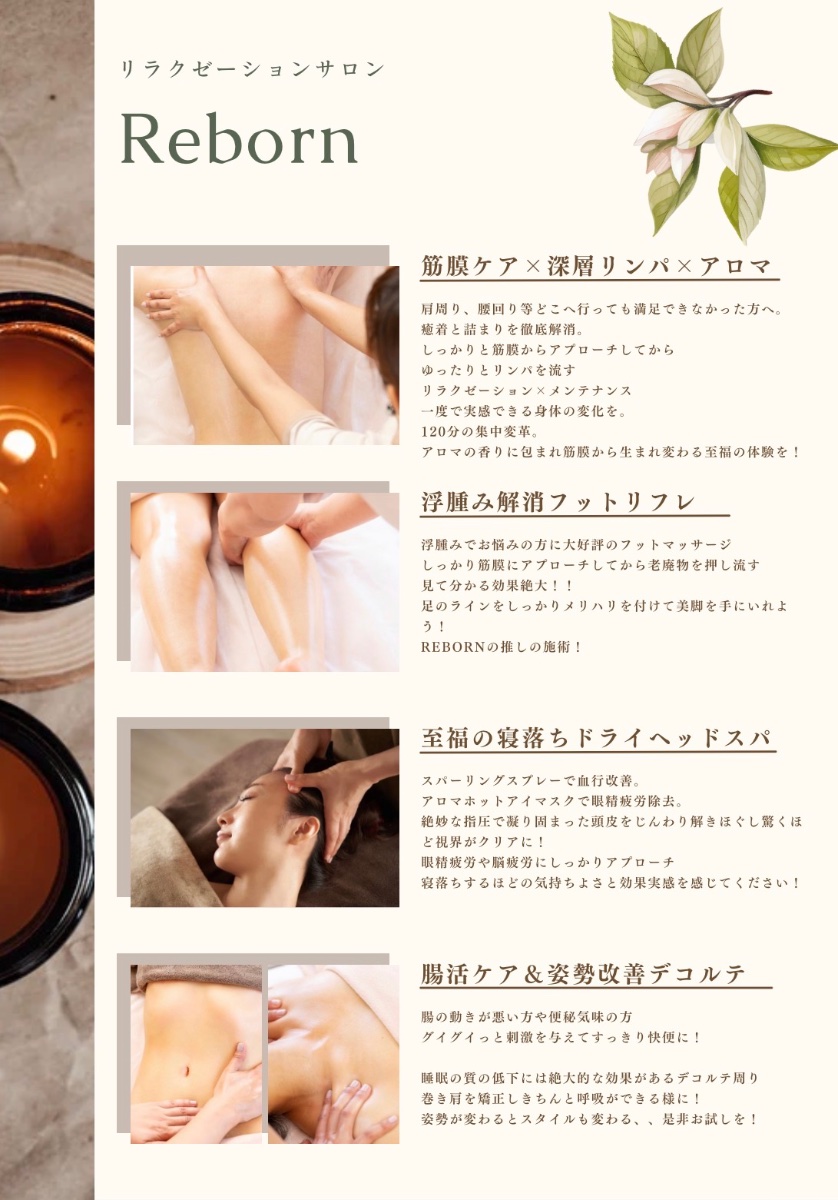 リラクゼーションサロン

Reborn

筋膜ケア×深層リンパ×アロマ

肩周り、腰回り等どこへ行っても満足できなかった方へ。
癒着と詰まりを徹底解消。
しっかりと筋膜からアプローチしてから
ゆったりとリンパを流す
リラクゼーション×メンテナンス
一度で実感できる身体の変化を。
120分の集中変革。
アロマの香りに包まれ筋膜から生まれ変わる至福の体験を！

浮腫み解消フットリフレ

浮腫みでお悩みの方に大好評のフットマッサージ
しっかり筋膜にアプローチしてから老廃物を押し流す
見て分かる効果絶大！！
足のラインをしっかりメリハリを付けて美脚を手にいれよう！
REBORNの推しの施術！

至福の寝落ちドライヘッドスパ

スパーリングスプレーで血行改善。
アロマホットアイマスクで眼精疲労除去。
絶妙な指圧で凝り固まった頭皮をじんわり解きほぐし驚くほど視界がクリアに！
眼精疲労や脳疲労にしっかりアプローチ
寝落ちするほどの気持ちよさと効果実感を感じてください！

腸活ケア＆姿勢改善デコルテ

腸の動きが悪い方や便秘気味の方
グイグイっと刺激を与えてすっきり快便に！

睡眠の質の低下には絶大的な効果があるデコルテ周り
巻き肩を矯正しきちんと呼吸ができる様に！
姿勢が変わるとスタイルも変わる、、是非お試しを！