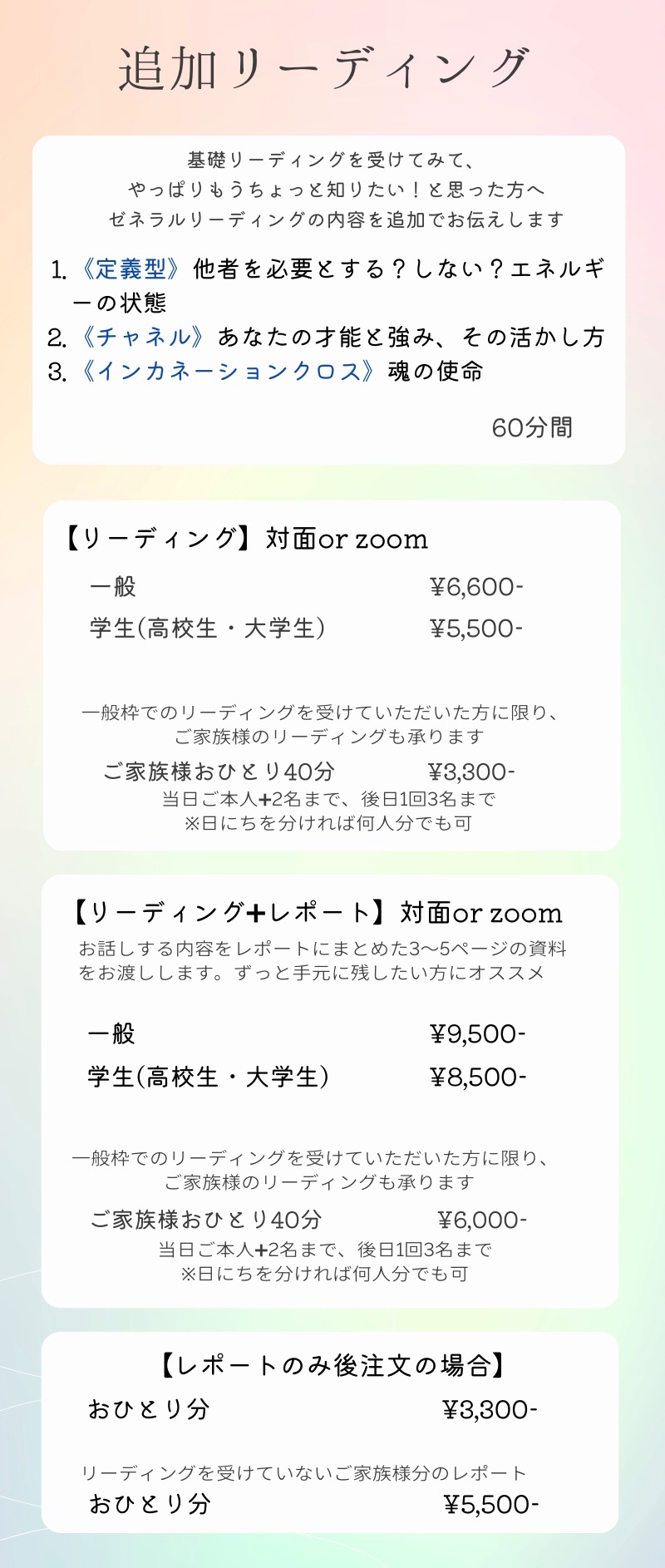 追加リーディング

基礎リーディングを受けてみて、
やっぱりもうちょっと知りたい！と思った方へ
ゼネラルリーディングの内容を追加でお伝えします

1.《定義型》他者を必要とする？しない？エネルギーの状態
2.《チャネル》あなたの才能と強み、その活かし方
3.《インカネーションクロス》魂の使命

60分間

【リーディング】対面or zoom
一般 ¥6,600-
学生(高校生・大学生) ¥5,500-

一般枠でのリーディングを受けていただいた方に限り、
ご家族様のリーディングも承ります
ご家族様おひとり40分 ¥3,300-
当日ご本人+2名まで、後日1回3名まで
※日にちを分ければ何人分でも可

【リーディング+レポート】対面or zoom
お話しする内容をレポートにまとめた3〜5ページの資料をお渡しします。ずっと手元に残したい方にオススメ

一般 ¥9,500-
学生(高校生・大学生) ¥8,500-

一般枠でのリーディングを受けていただいた方に限り、
ご家族様のリーディングも承ります
ご家族様おひとり40分 ¥6,000-
当日ご本人+2名まで、後日1回3名まで
※日にちを分ければ何人分でも可

【レポートのみ後注文の場合】
おひとり分 ¥3,300-

リーディングを受けていないご家族様分のレポート
おひとり分 ¥5,500-