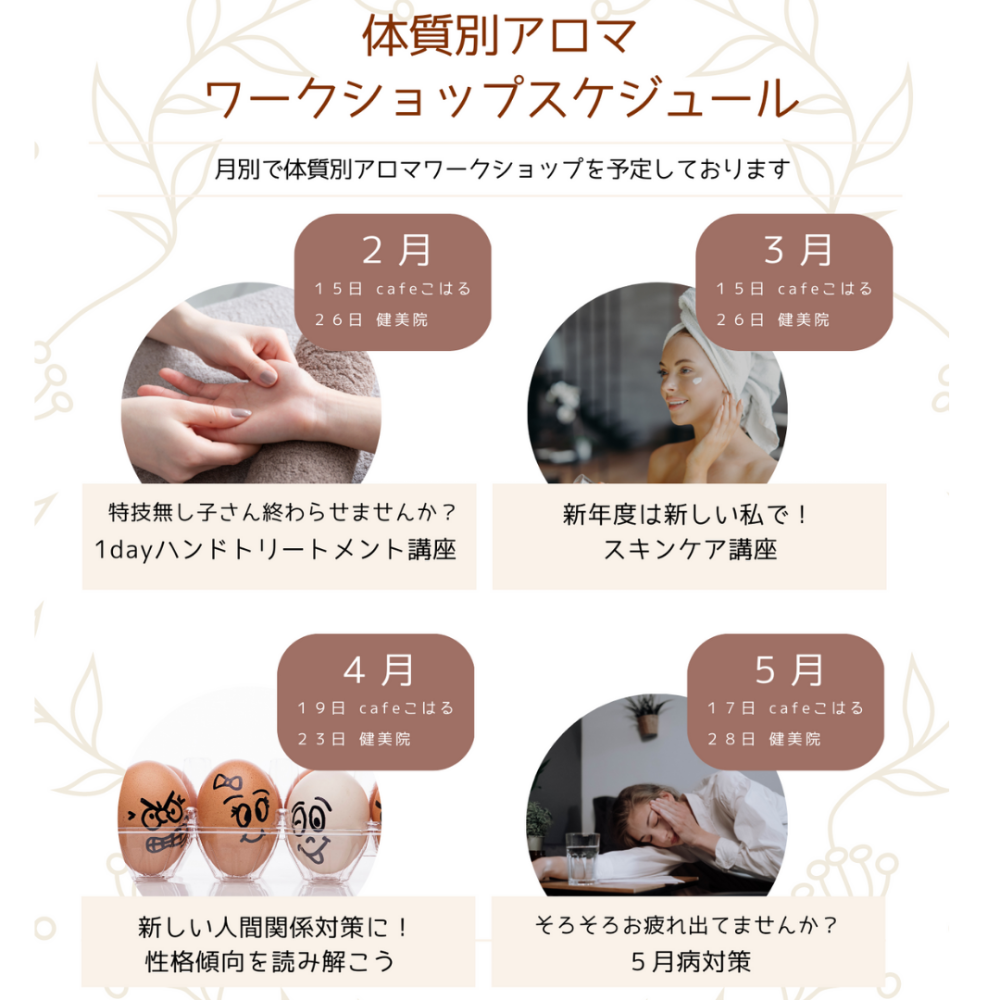 体質別アロマ
ワークショップスケジュール

月別で体質別アロマワークショップを予定しております

２月
１５日 cafeこはる
２６日 健美院

特技無し子さん終わらせませんか？
1dayハンドトリートメント講座

３月
１５日 cafeこはる
２６日 健美院

新年度は新しい私で！
スキンケア講座

４月
１９日 cafeこはる
２３日 健美院

新しい人間関係対策に！
性格傾向を読み解こう

５月
１７日 cafeこはる
２８日 健美院

そろそろお疲れ出てませんか？
５月病対策