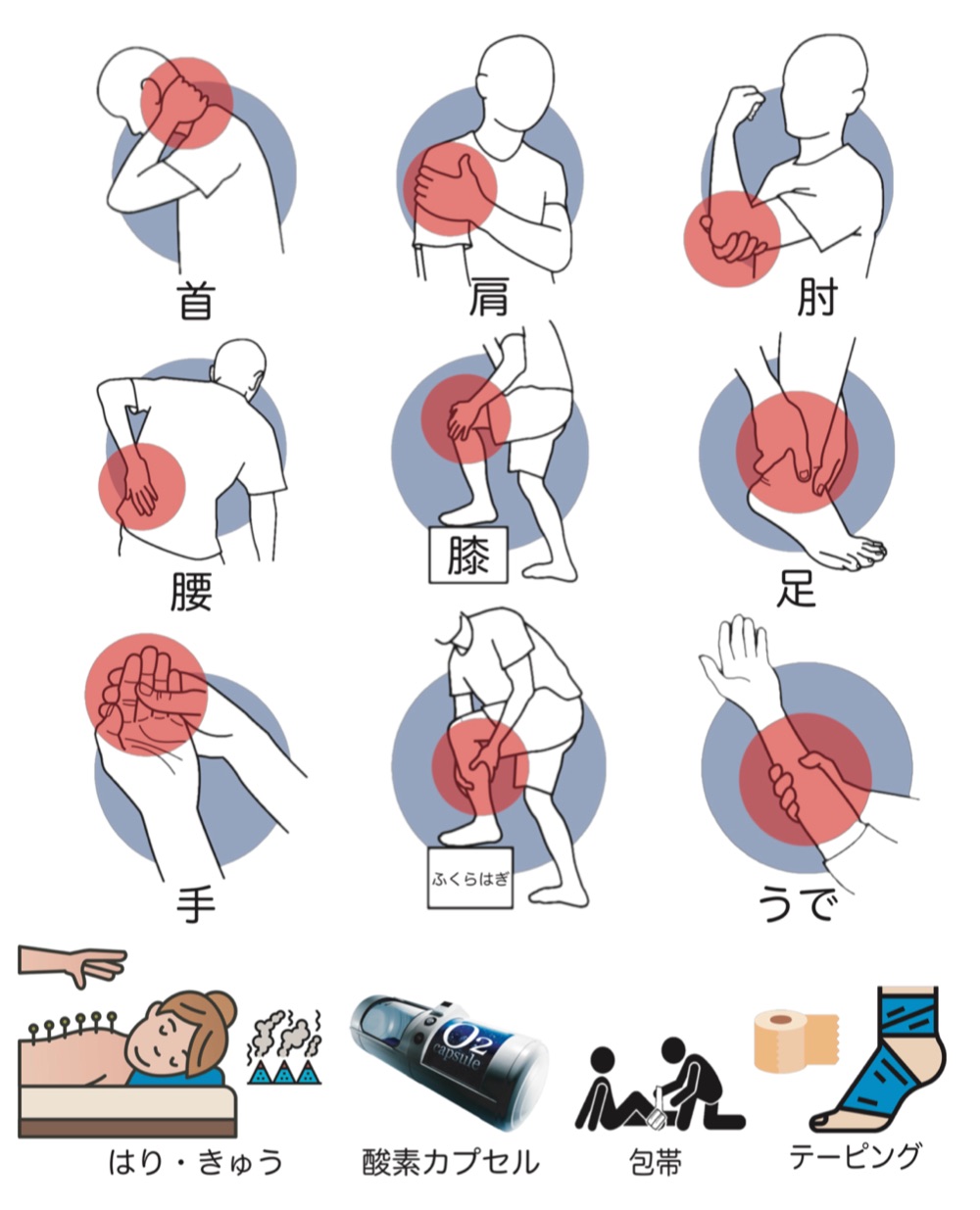 首

肩

肘

腰

膝

足

手

ふくらはぎ

うで

$O_2$
capsule

はり・きゅう

酸素カプセル

包帯

テーピング